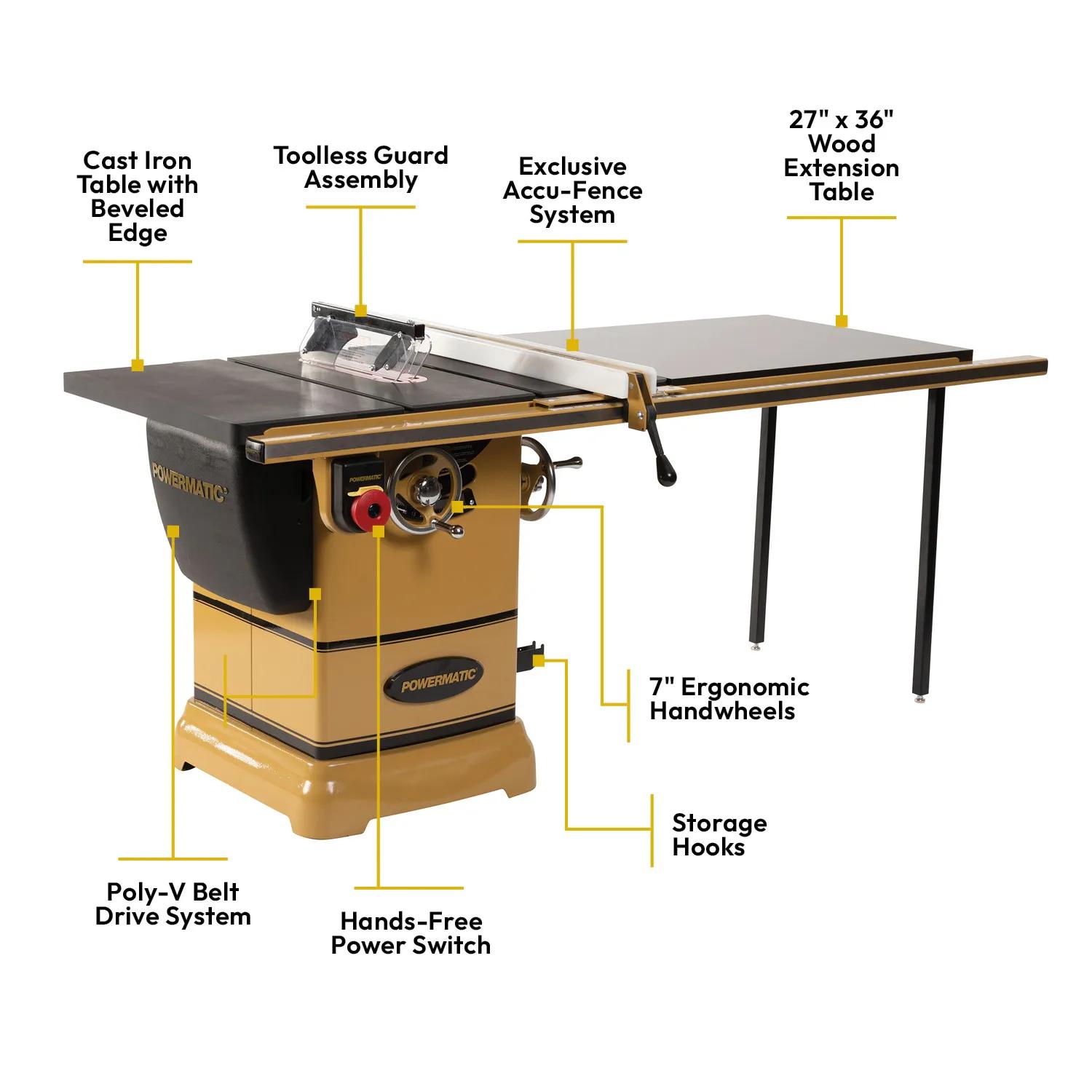 Cast Iron Table with Beveled Edge

Toolless Guard Assembly

Exclusive Accu-Fence System

27" x 36" Wood Extension Table

POWERMATIC

POWERMATIC

POWERMATIC

7" Ergonomic Handwheels

Storage Hooks

Poly-V Belt Drive System

Hands-Free Power Switch