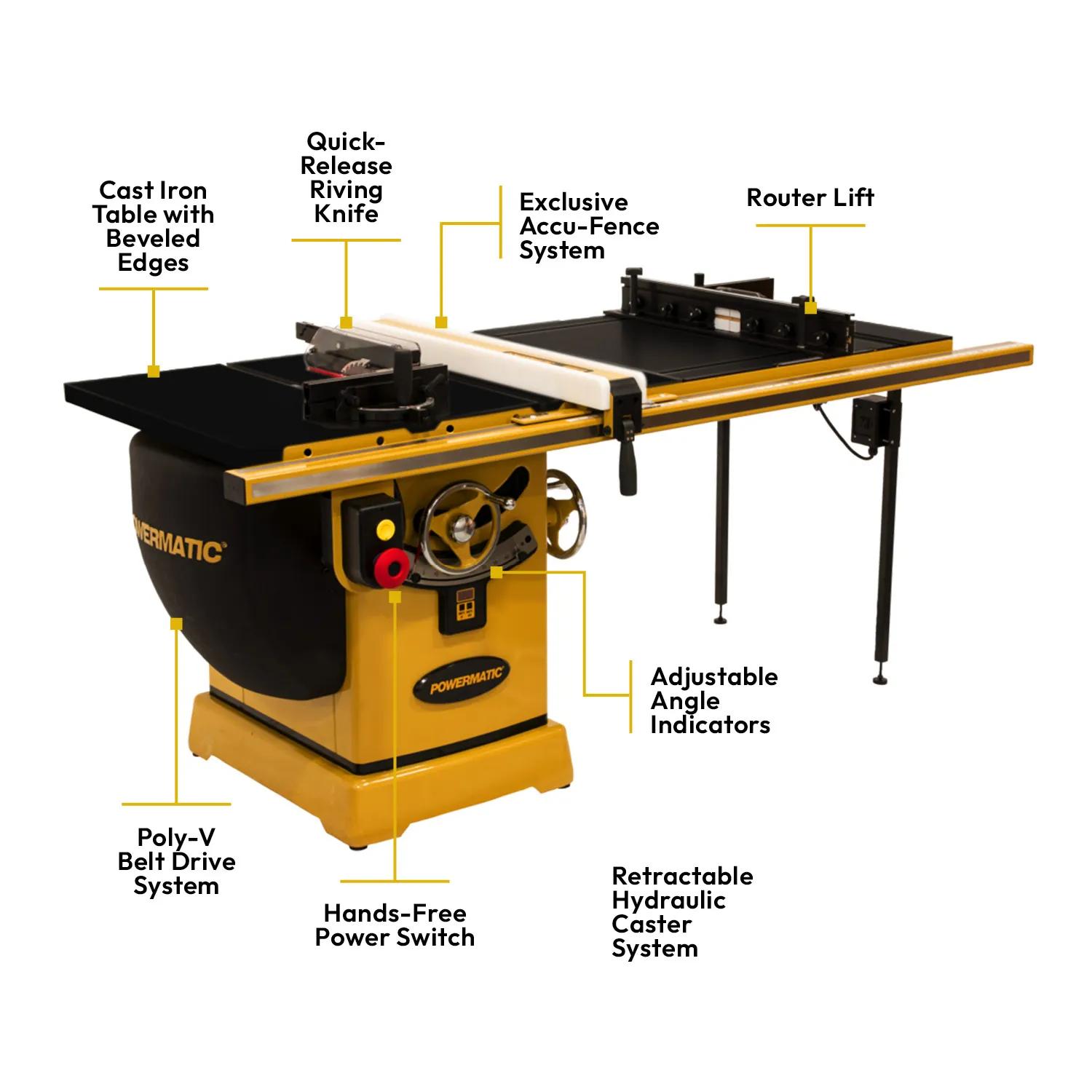 Cast Iron Table with Beveled Edges

Quick-Release Riving Knife

Exclusive Accu-Fence System

Router Lift

WERMATIC

POWERMATIC

Adjustable Angle Indicators

Poly-V Belt Drive System

Hands-Free Power Switch

Retractable Hydraulic Caster System